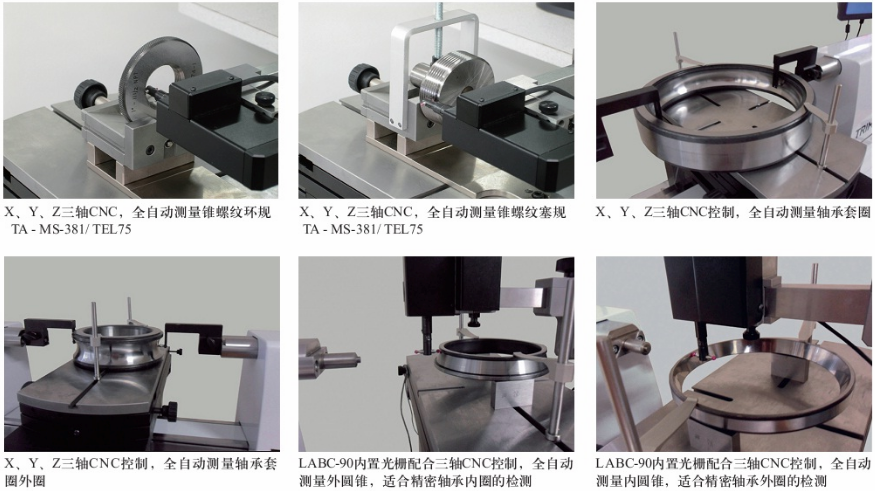 X、Y、Z三轴CNC，全自动测量锥螺纹环规
TA - MS-381/ TEL75

X、Y、Z三轴CNC，全自动测量锥螺纹塞规
TA - MS-381/ TEL75

X、Y、Z三轴CNC控制，全自动测量轴承套圈

X、Y、Z三轴CNC控制，全自动测量轴承套圈外圈

LABC-90内置光栅配合三轴CNC控制，全自动测量外圆锥，适合精密轴承内圈的检测

LABC-90内置光栅配合三轴CNC控制，全自动测量内圆锥，适合精密轴承外圈的检测