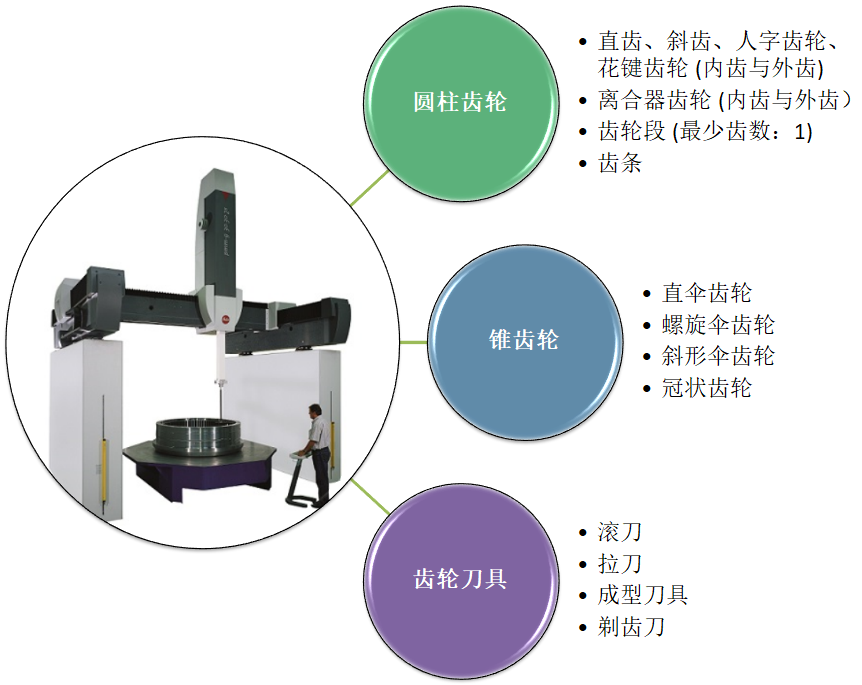 圆柱齿轮

• 直齿、斜齿、人字齿轮、花键齿轮 (内齿与外齿)
• 离合器齿轮 (内齿与外齿）
• 齿轮段 (最少齿数：1)
• 齿条

锥齿轮

• 直伞齿轮
• 螺旋伞齿轮
• 斜形伞齿轮
• 冠状齿轮

齿轮刀具

• 滚刀
• 拉刀
• 成型刀具
• 剃齿刀