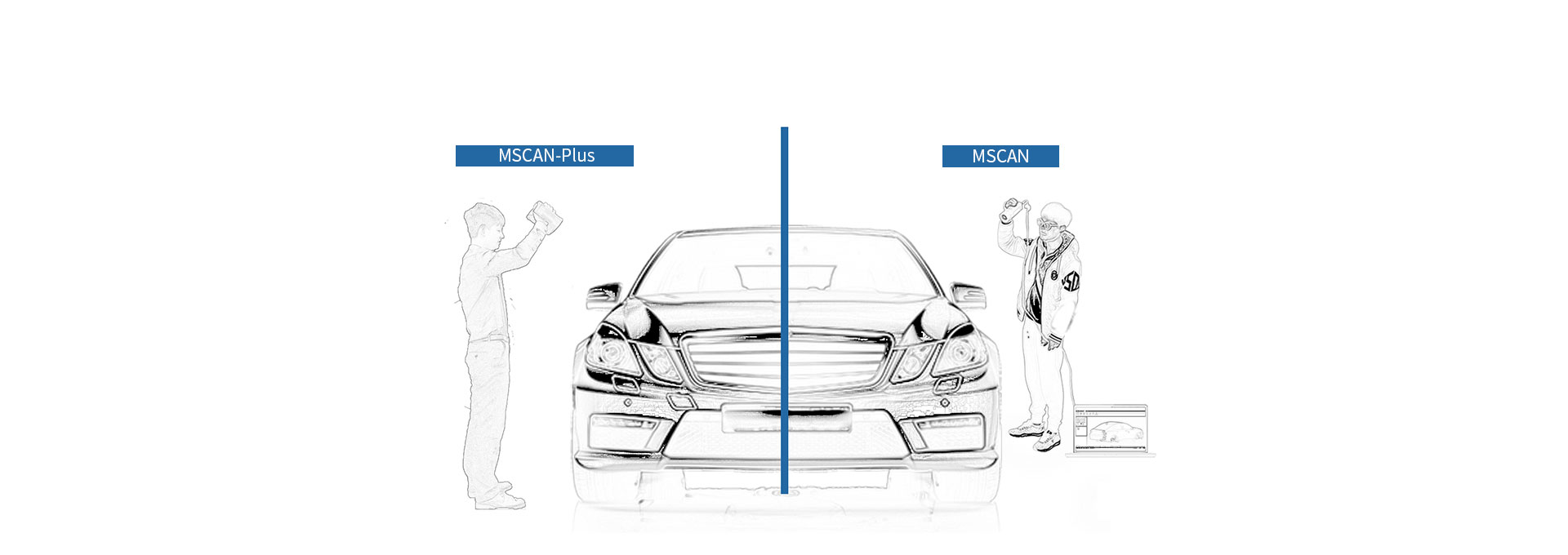 MSCAN-Plus

MSCAN